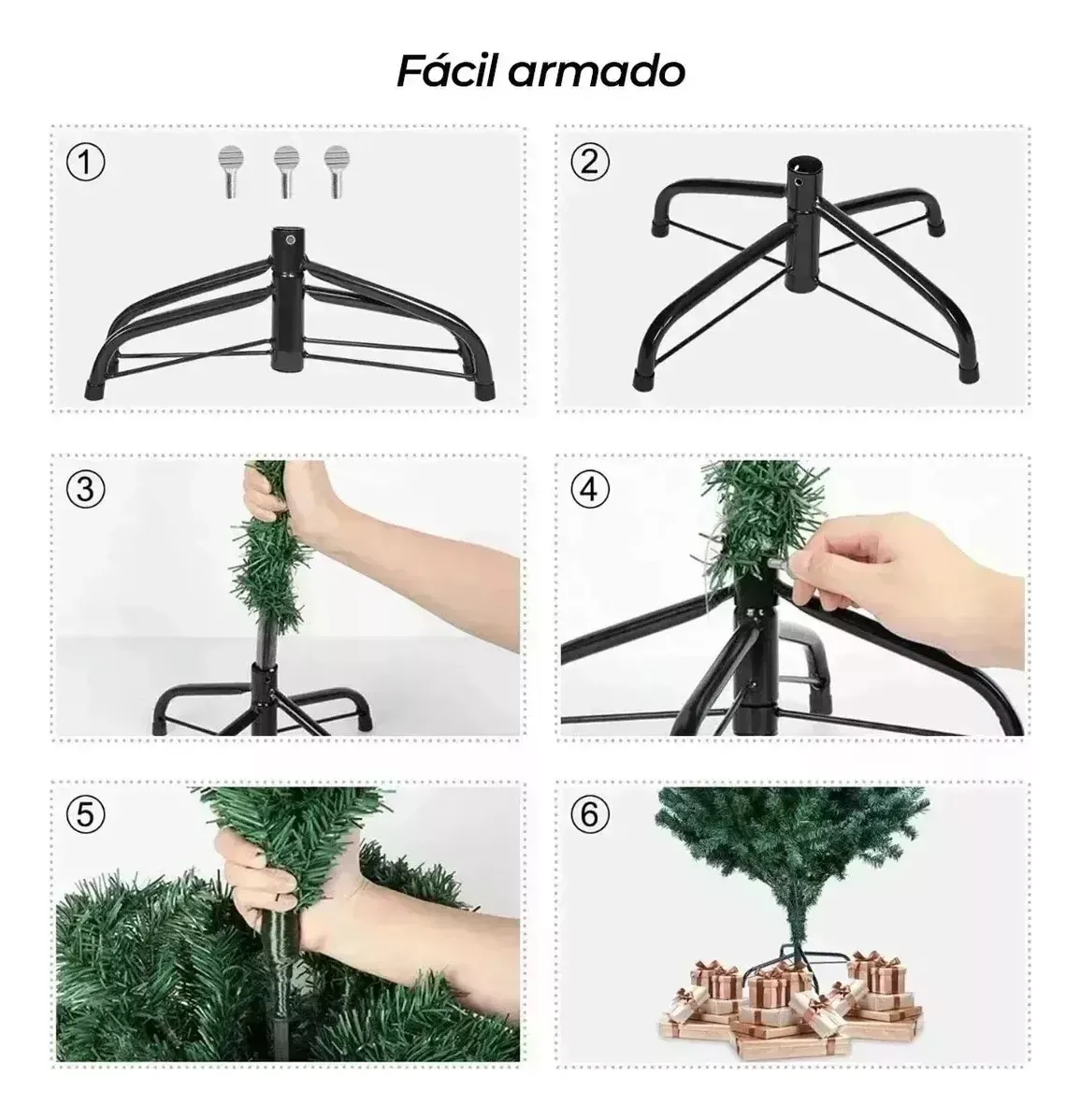 Fácil armado

①

②

③

④

⑤

⑥